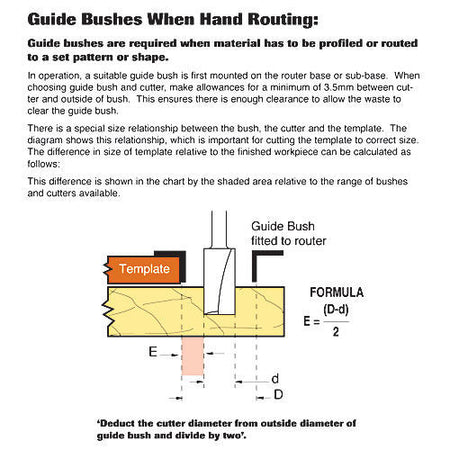 Guide Bushes When Hand Routing:

Guide bushes are required when material has to be profiled or routed to a set pattern or shape.

In operation, a suitable guide bush is first mounted on the router base or sub-base. When choosing guide bush and cutter, make allowances for a minimum of 3.5mm between cutter and outside of bush. This ensures there is enough clearance to allow the waste to clear the guide bush.

There is a special size relationship between the bush, the cutter and the template. The diagram shows this relationship, which is important for cutting the template to correct size. The difference in size of template relative to the finished workpiece can be calculated as follows:

This difference is shown in the chart by the shaded area relative to the range of bushes and cutters available.

Guide Bush fitted to router

Template

FORMULA

$E = \frac{(D-d)}{2}$

E

d

D

'Deduct the cutter diameter from outside diameter of guide bush and divide by two'.